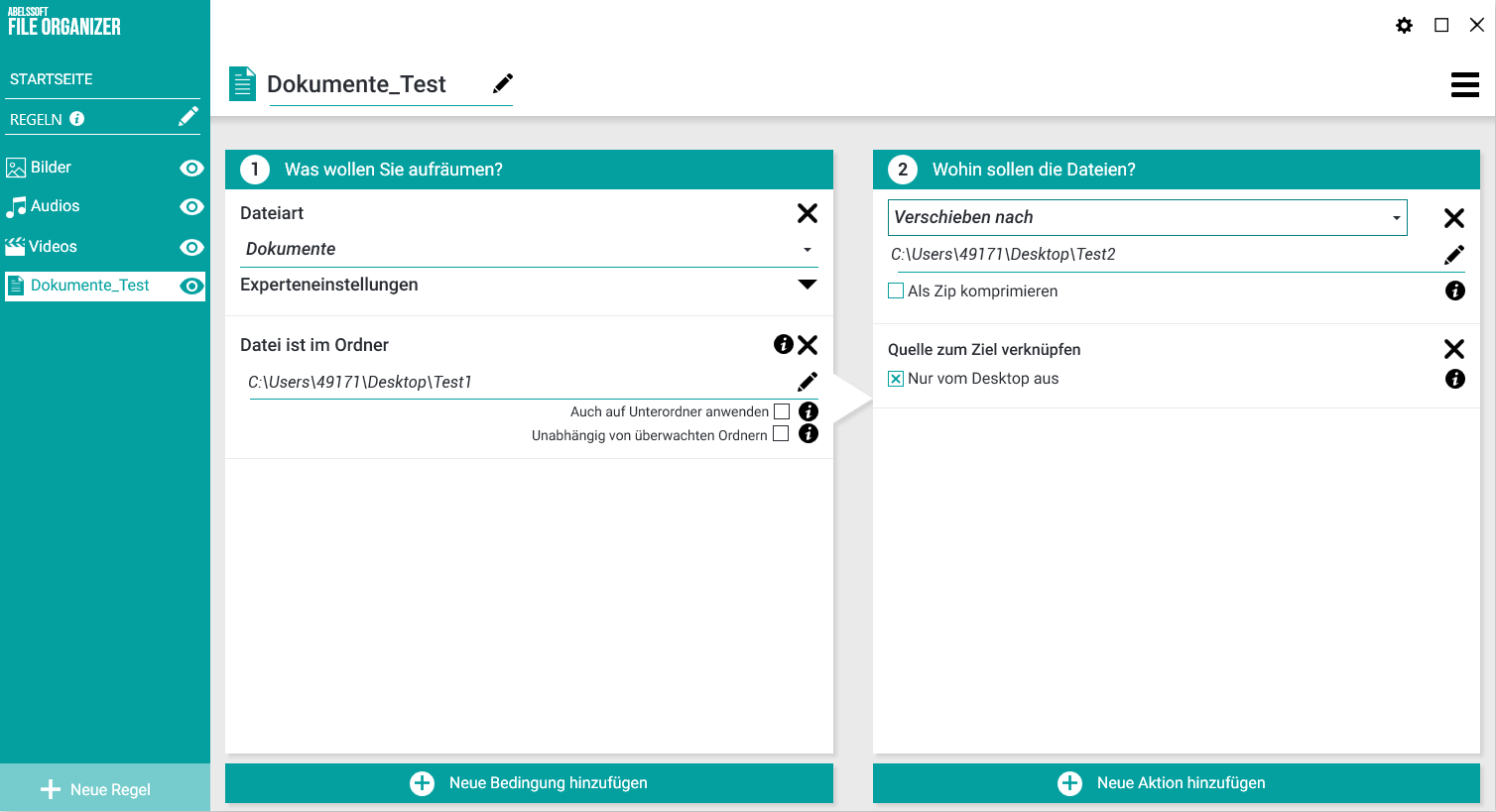 ABELSSOFT
FILE ORGANIZER

STARTSEITE

REGELN

Bilder

Audios

Videos

Dokumente_Test

Neue Regel

Dokumente_Test

1 Was wollen Sie aufräumen?

Dateiart

Dokumente

Experteneinstellungen

Datei ist im Ordner

C:\Users\49171\Desktop\Test1

Auch auf Unterordner anwenden

Unabhängig von überwachten Ordnern

Neue Bedingung hinzufügen

2 Wohin sollen die Dateien?

Verschieben nach

C:\Users\49171\Desktop\Test2

Als Zip komprimieren

Quelle zum Ziel verknüpfen

Nur vom Desktop aus

Neue Aktion hinzufügen