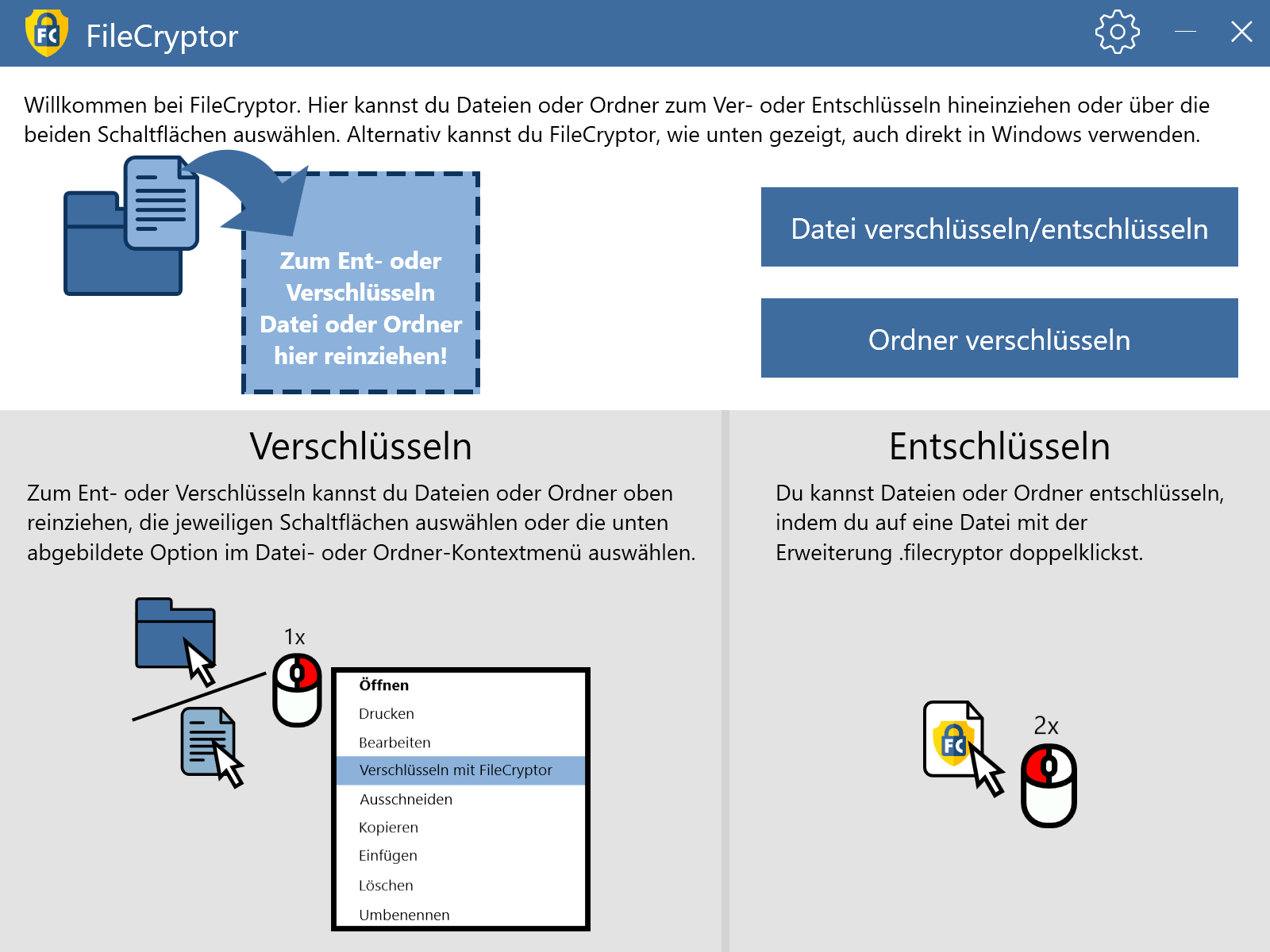 FC FileCryptor

Willkommen bei FileCryptor. Hier kannst du Dateien oder Ordner zum Ver- oder Entschlüsseln hineinziehen oder über die beiden Schaltflächen auswählen. Alternativ kannst du FileCryptor, wie unten gezeigt, auch direkt in Windows verwenden.

Zum Ent- oder Verschlüsseln Datei oder Ordner hier reinziehen!

Datei verschlüsseln/entschlüsseln

Ordner verschlüsseln

Verschlüsseln

Zum Ent- oder Verschlüsseln kannst du Dateien oder Ordner oben reinziehen, die jeweiligen Schaltflächen auswählen oder die unten abgebildete Option im Datei- oder Ordner-Kontextmenü auswählen.

1x

Öffnen
Drucken
Bearbeiten
Verschlüsseln mit FileCryptor
Ausschneiden
Kopieren
Einfügen
Löschen
Umbenennen

Entschlüsseln

Du kannst Dateien oder Ordner entschlüsseln, indem du auf eine Datei mit der Erweiterung .filecryptor doppelklickst.

FC

2x